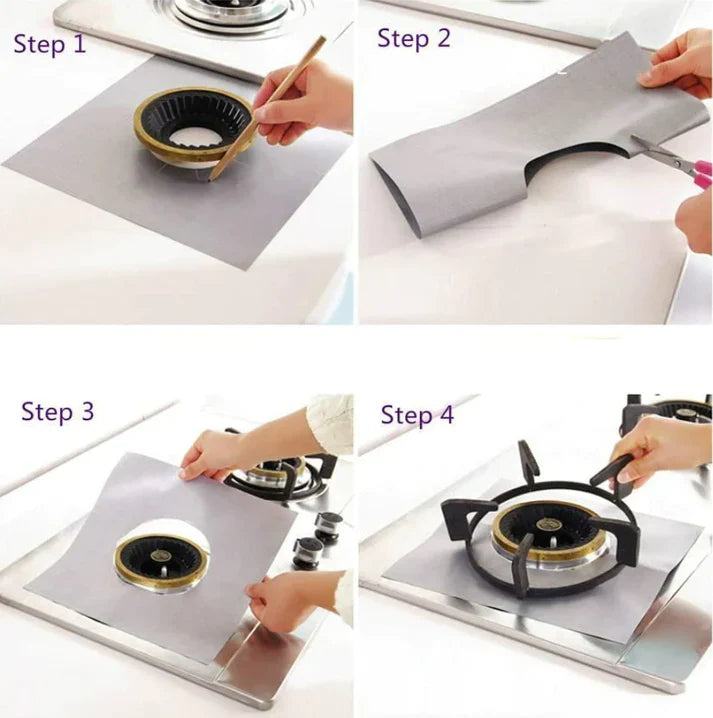 Step 1

Step 2

Step 3

Step 4